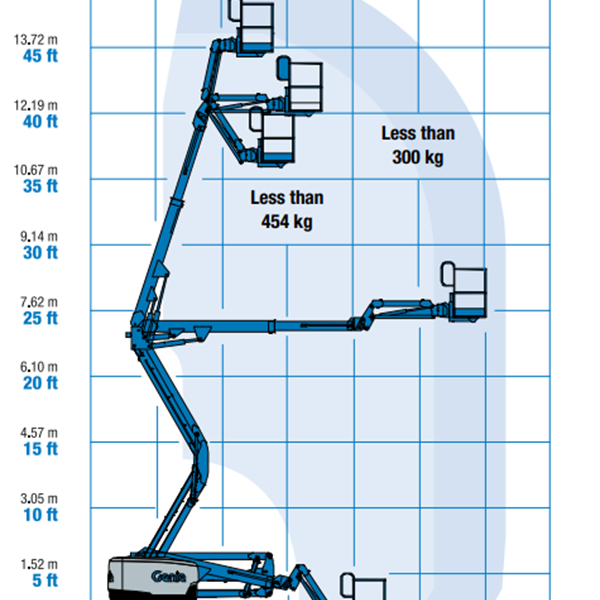 13.72 m
45 ft

12.19 m
40 ft

10.67 m
35 ft

9.14 m
30 ft

7.62 m
25 ft

6.10 m
20 ft

4.57 m
15 ft

3.05 m
10 ft

1.52 m
5 ft

Less than
300 kg

Less than
454 kg

Genie